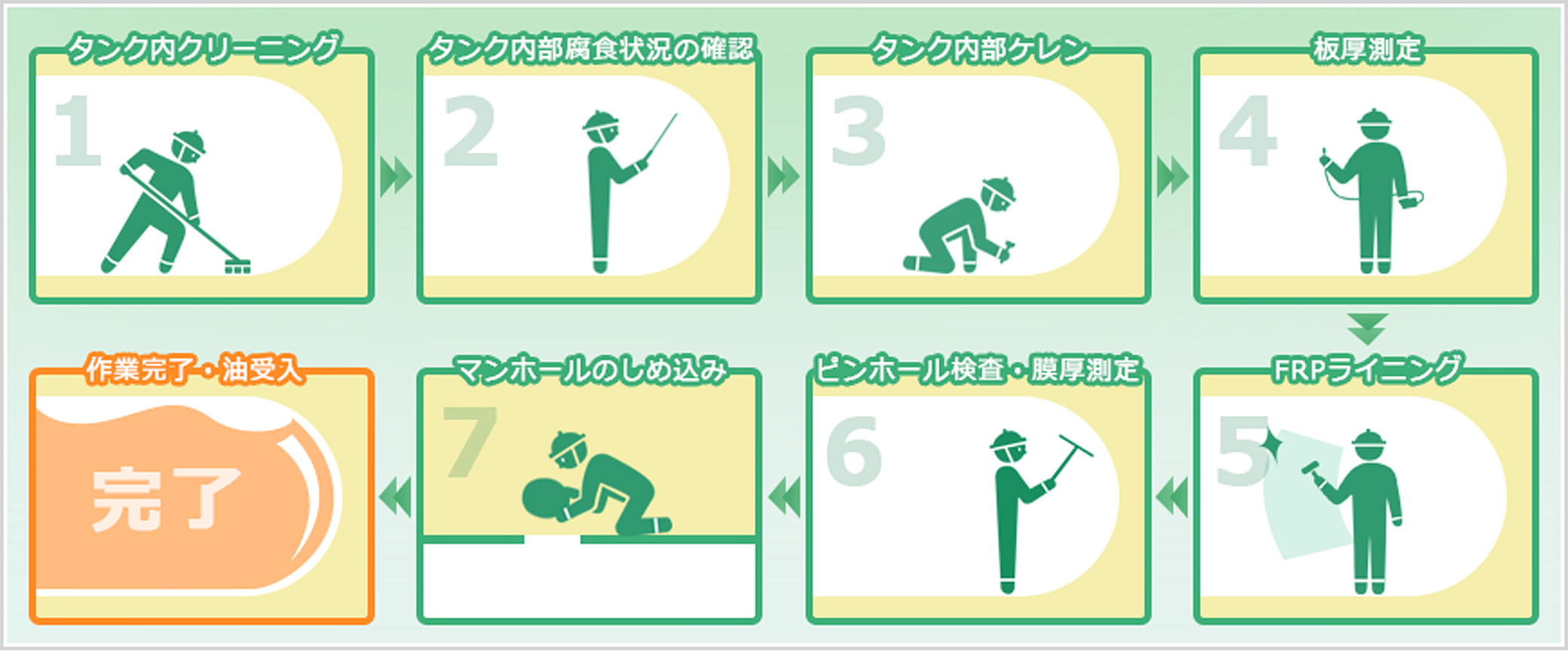 タンク内クリーニング
1

タンク内部腐食状況の確認
2

タンク内部ケレン
3

板厚測定
4

FRPライニング
5

ピンホール検査・膜厚測定
6

マンホールのしめ込み
7

作業完了・油受入
完了